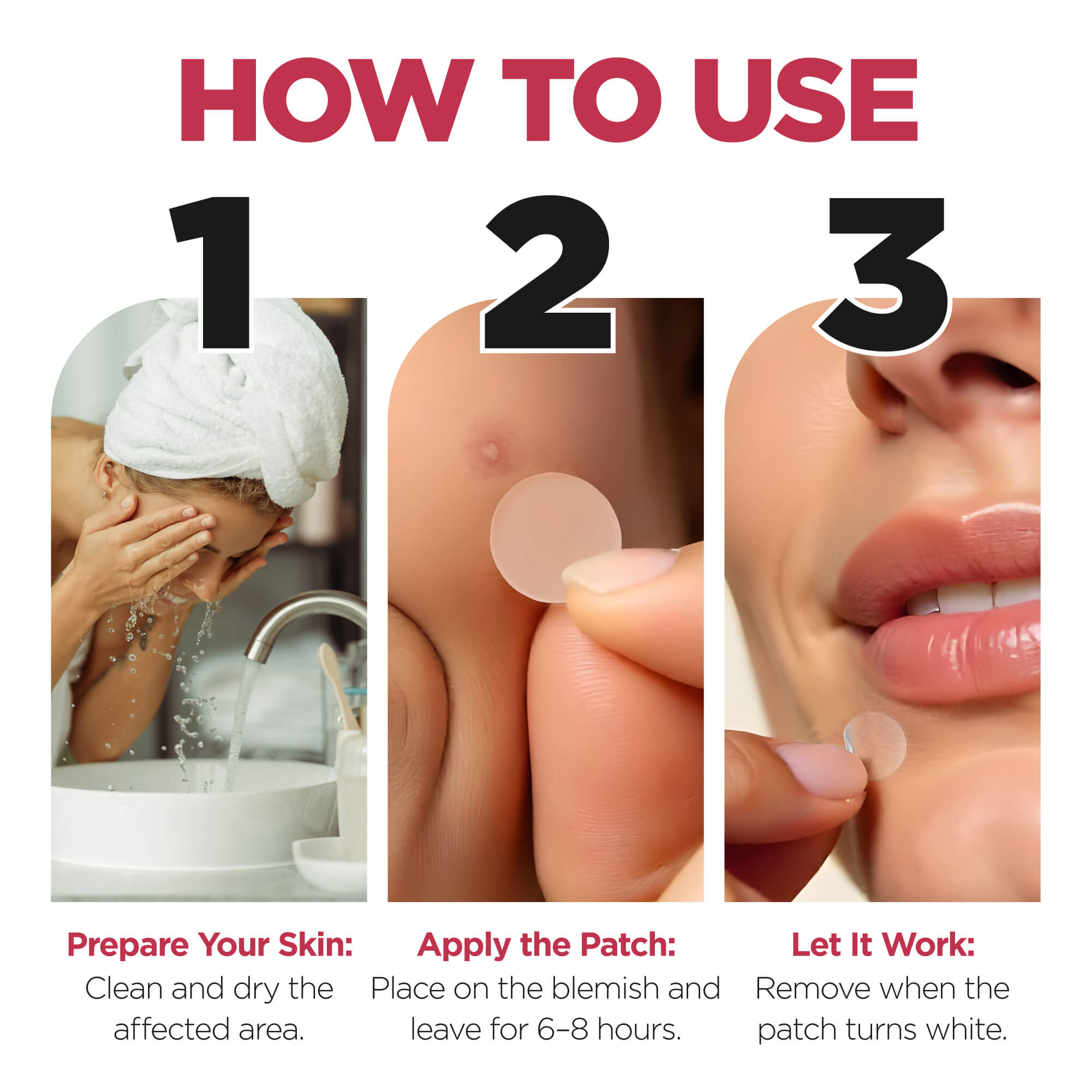 HOW TO USE

1

Prepare Your Skin:
Clean and dry the affected area.

2

Apply the Patch:
Place on the blemish and leave for 6–8 hours.

3

Let It Work:
Remove when the patch turns white.